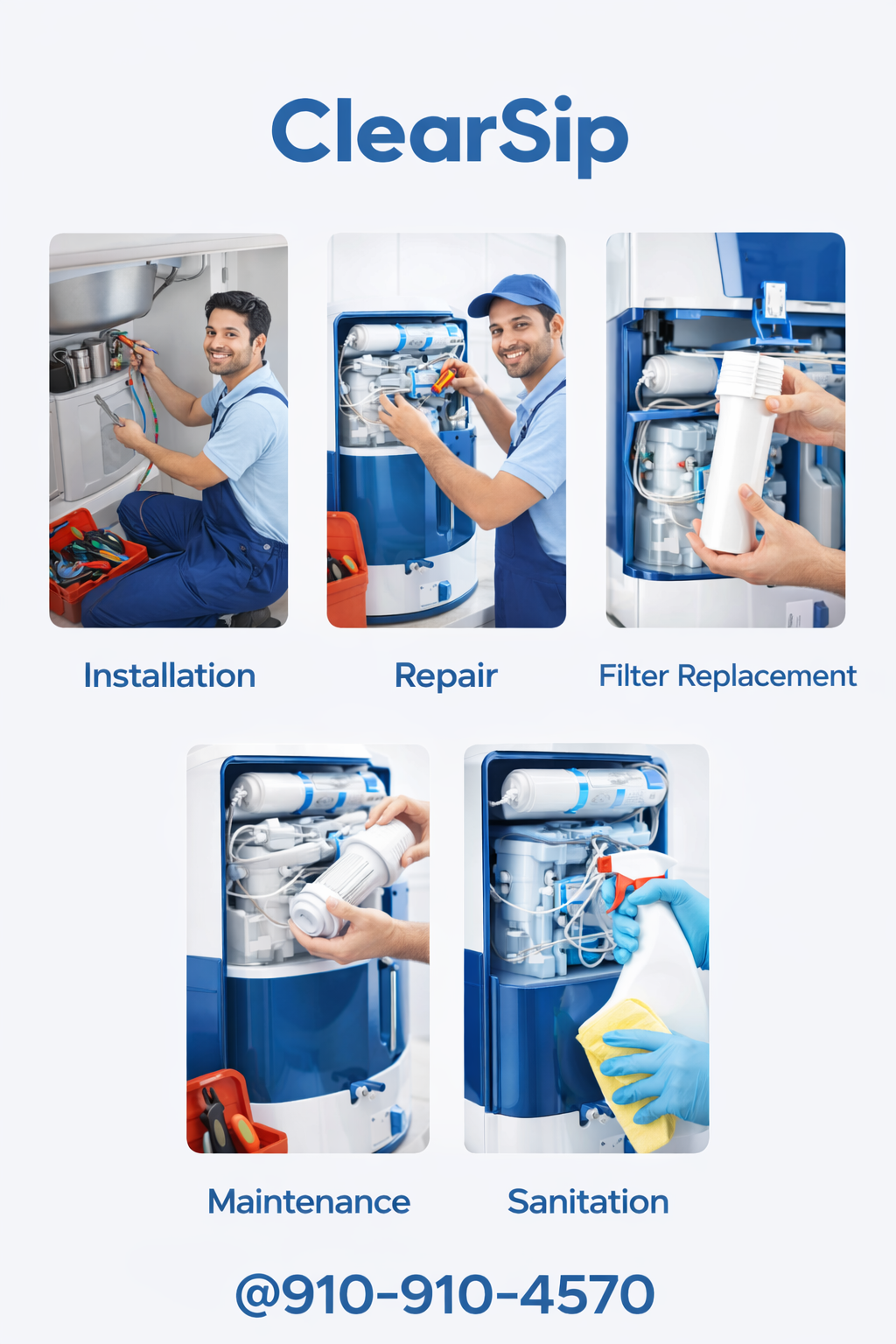 ClearSip

Installation

Repair

Filter Replacement

Maintenance

Sanitation

@910-910-4570